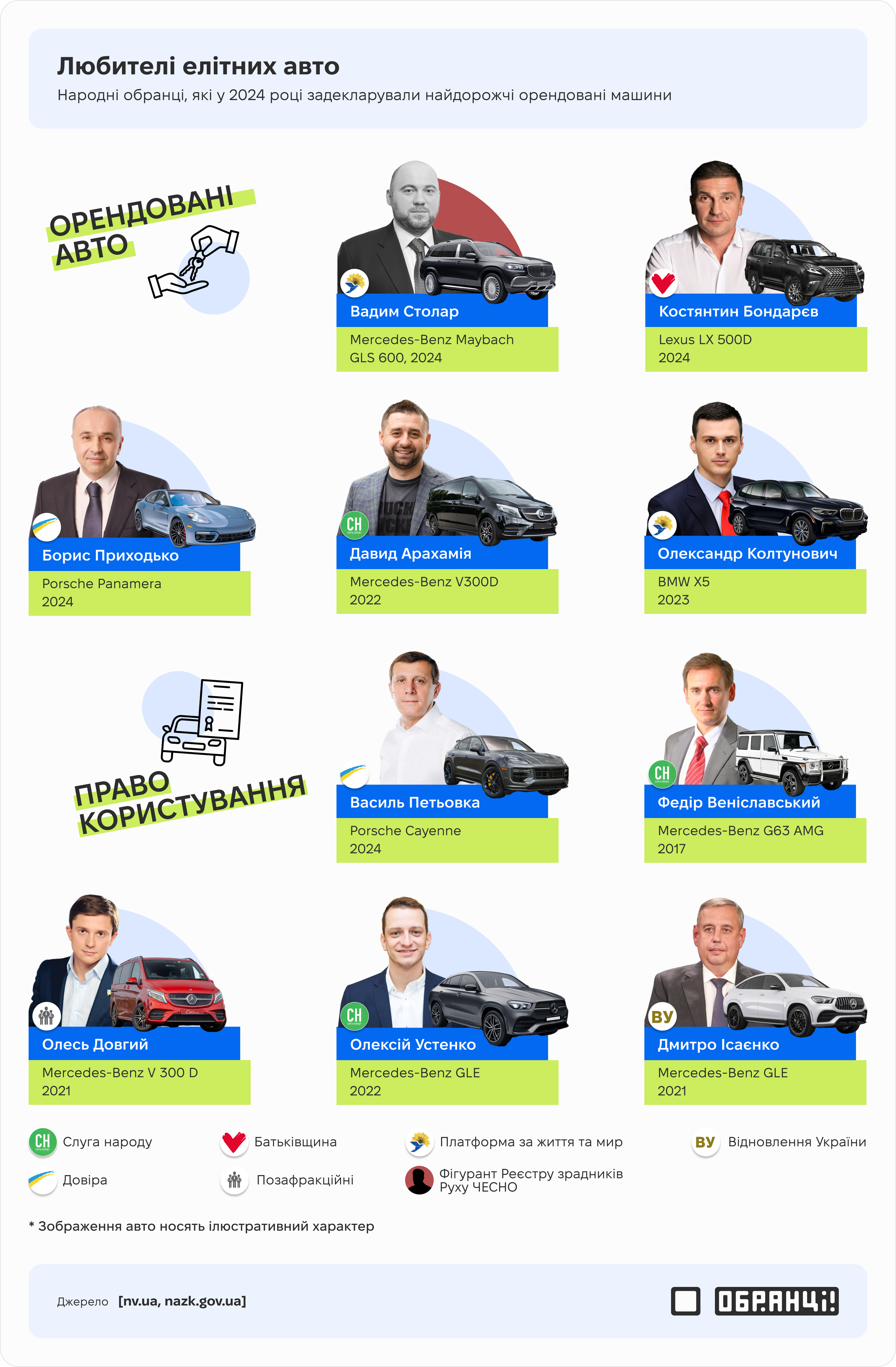 Любителі елітних авто
Народні обранці, які у 2024 році задекларували найдорожчі орендовані машини

ОРЕНДОВАНІ АВТО

Вадим Столар
Mercedes-Benz Maybach GLS 600, 2024

Костянтин Бондарєв
Lexus LX 500D
2024

Борис Приходько
Porsche Panamera
2024

СН
Давид Арахамія
Mercedes-Benz V300D
2022

Олександр Колтунович
BMW X5
2023

ПРАВО КОРИСТУВАННЯ

Василь Петьовка
Porsche Cayenne
2024

СН
Федір Веніславський
Mercedes-Benz G63 AMG
2017

Олесь Довгий
Mercedes-Benz V 300 D
2021

СН
Олексій Устенко
Mercedes-Benz GLE
2022

ВУ
Дмитро Ісаєнко
Mercedes-Benz GLE
2021

СН Слуга народу
Батьківщина
Платформа за життя та мир
ВУ Відновлення України
Довіра
Позафракційні
Фігурант Реєстру зрадників Руху ЧЕСНО

* Зображення авто носять ілюстративний характер

Джерело [nv.ua, nazk.gov.ua]

ОБРАНЦІ!