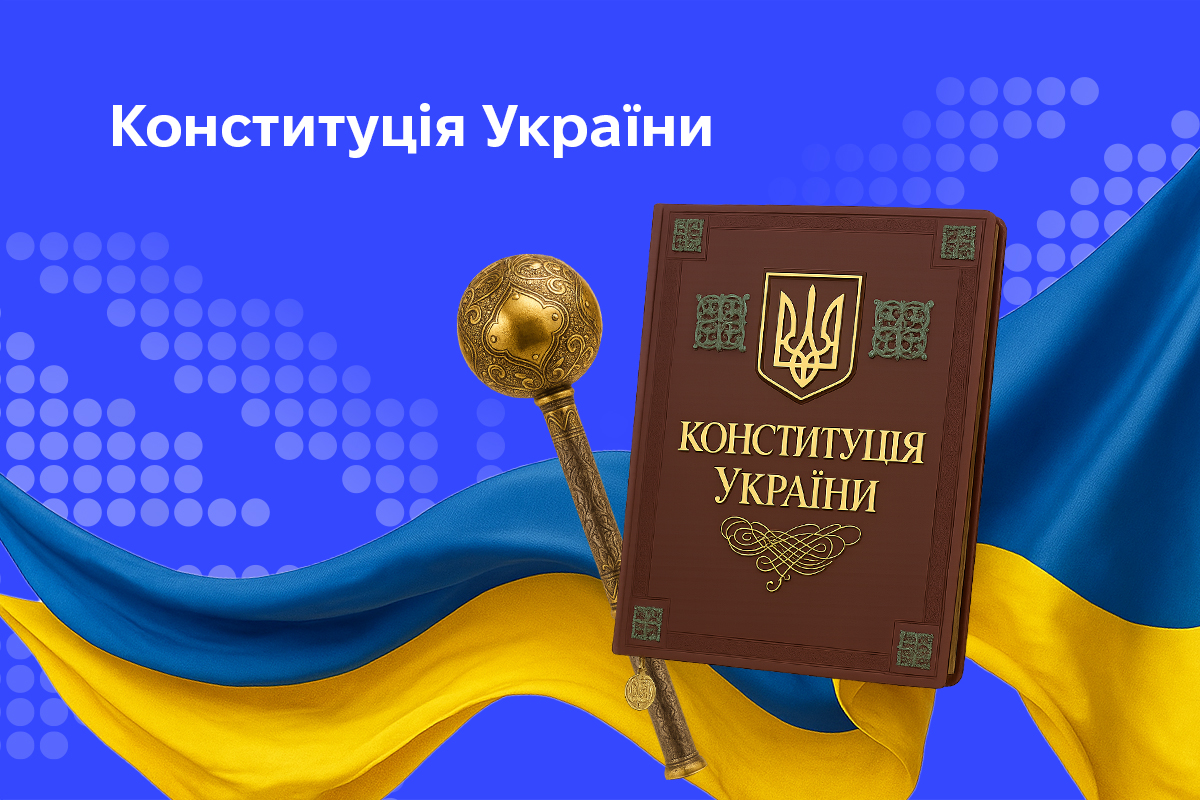 Конституція України

КОНСТИТУЦІЯ УКРАЇНИ