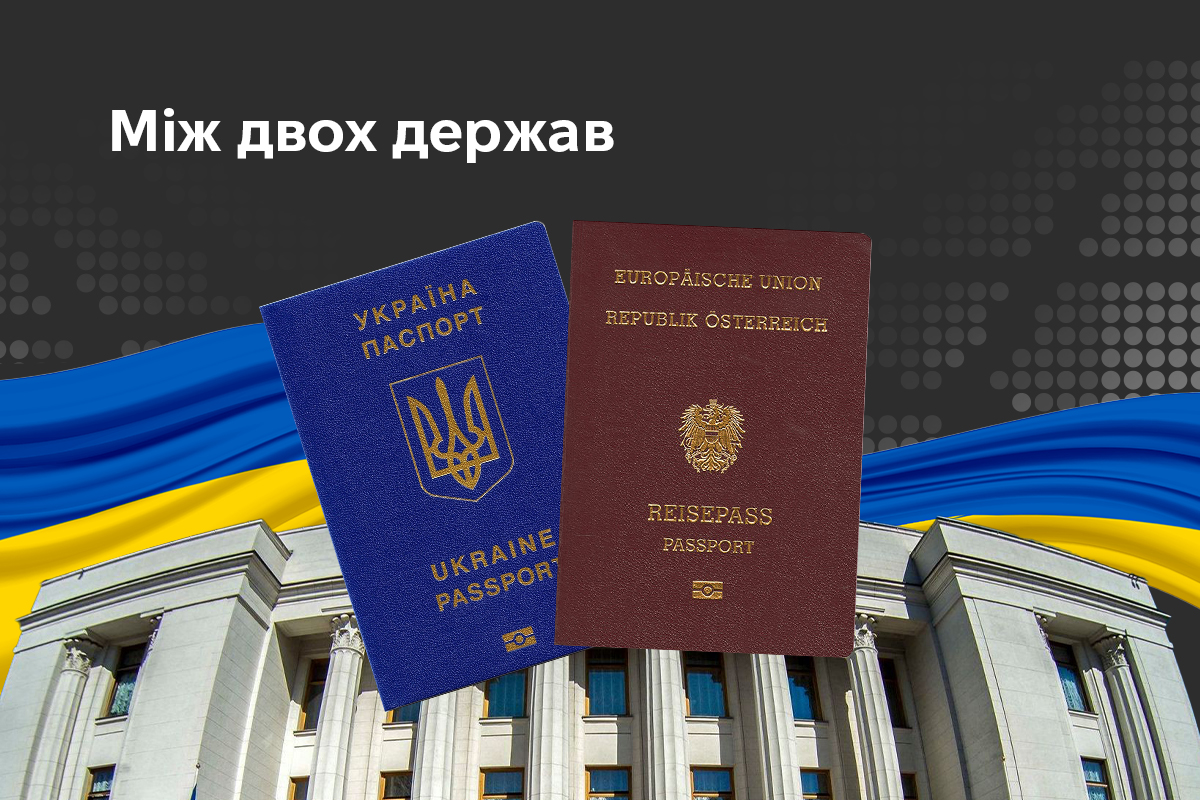 Між двох держав

УКРАЇНА
ПАСПОРТ

UKRAINE
PASSPORT

EUROPÄISCHE UNION
REPUBLIK ÖSTERREICH

REISEPASS
PASSPORT