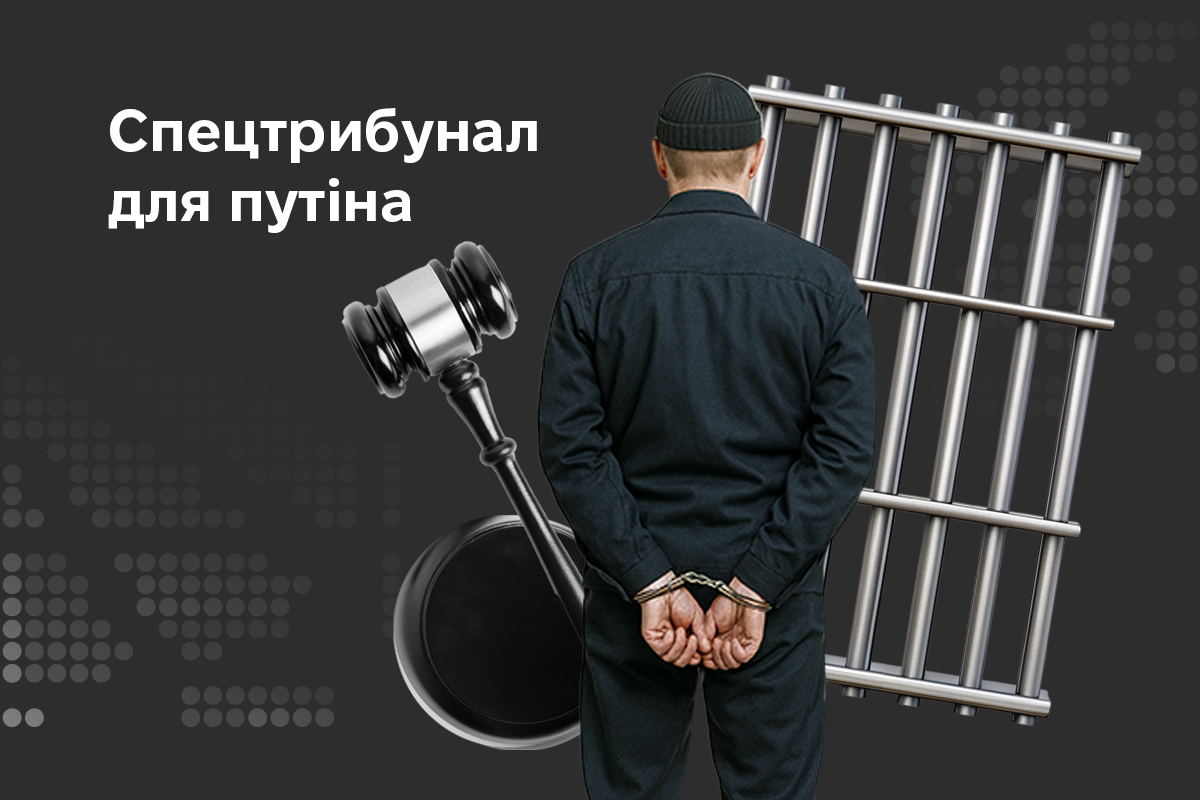 Спецтрибунал для путіна