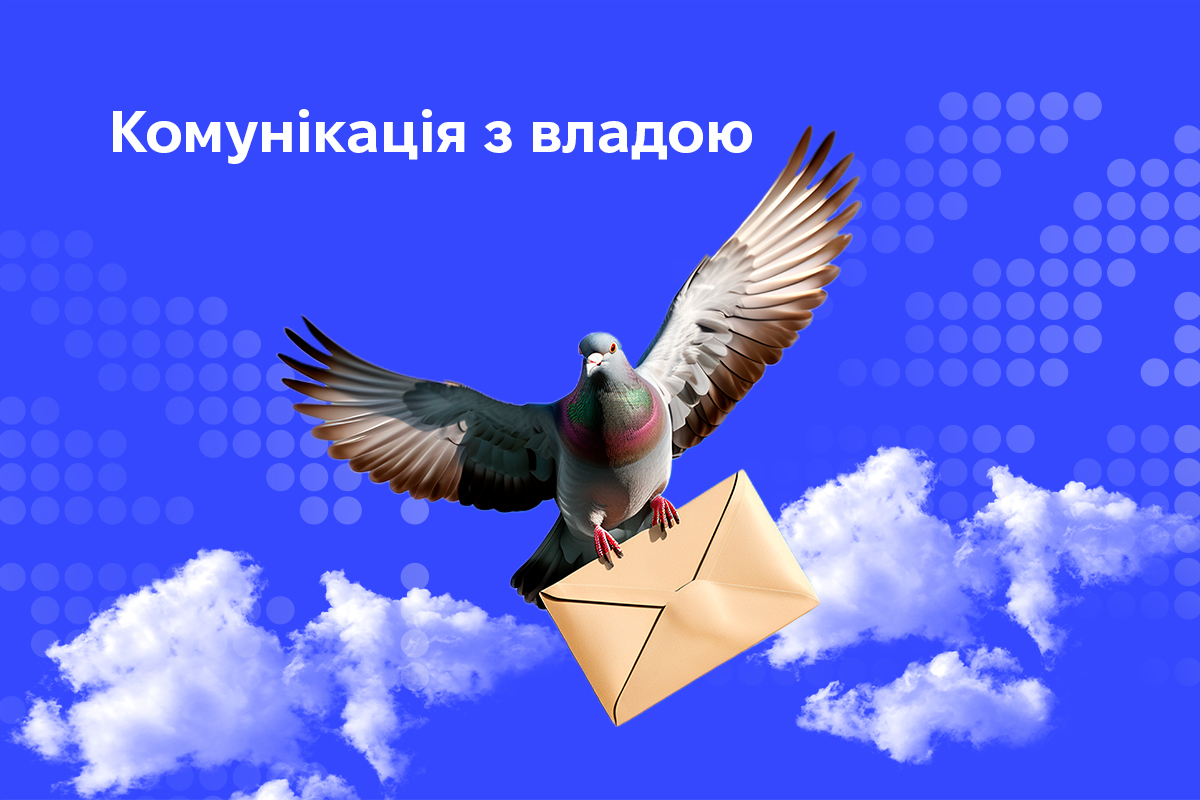 Комунікація з владою