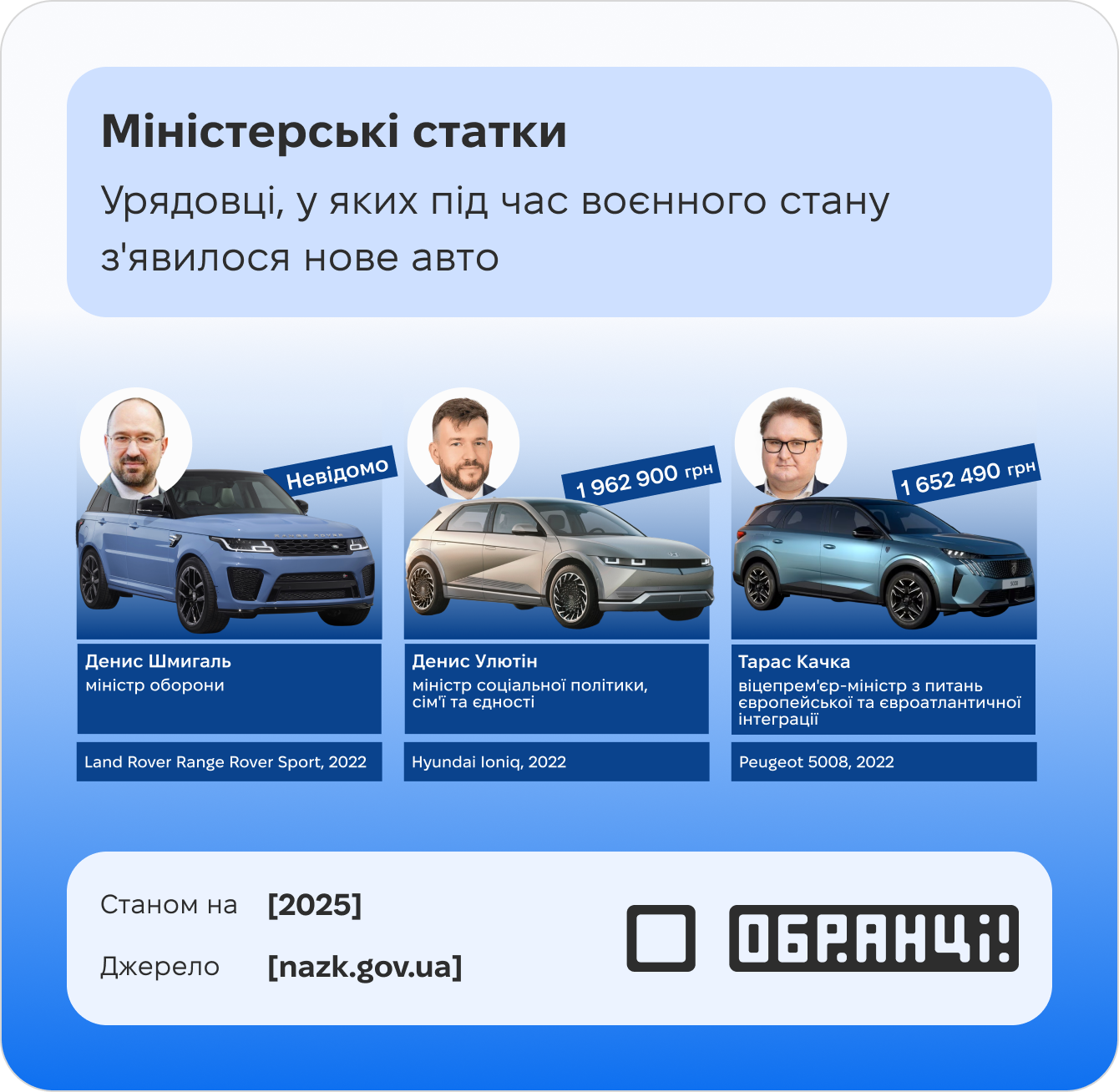 Міністерські статки

Урядовці, у яких під час воєнного стану з'явилося нове авто

Невідомо

Денис Шмигаль
міністр оборони

Land Rover Range Rover Sport, 2022

1 962 900 грн

Денис Улютін
міністр соціальної політики, сім'ї та єдності

Hyundai Ioniq, 2022

1 652 490 грн

Тарас Качка
віцепрем'єр-міністр з питань європейської та євроатлантичної інтеграції

Peugeot 5008, 2022

Станом на [2025]

Джерело [nazk.gov.ua]

ОБРАНЦІ!